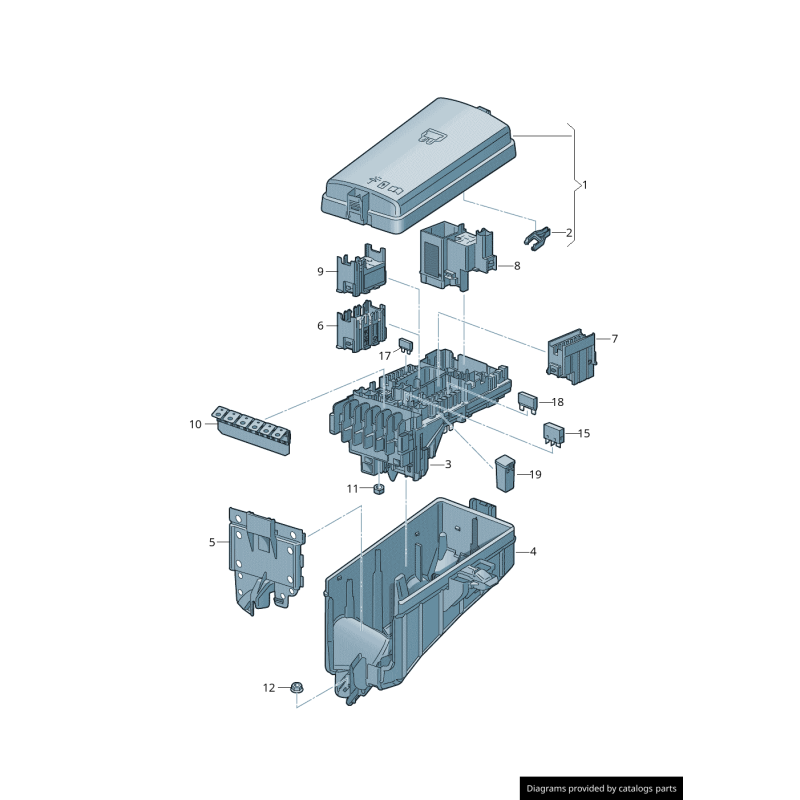 1
2
8
9
6
7
17
18
10
15
3
19
11
5
4
12
Diagrams provided by catalogs parts