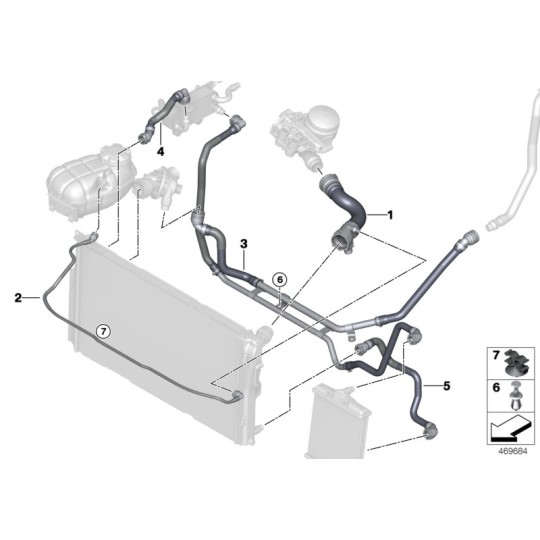 4

1

3

6

2

7

5

7

6

469684