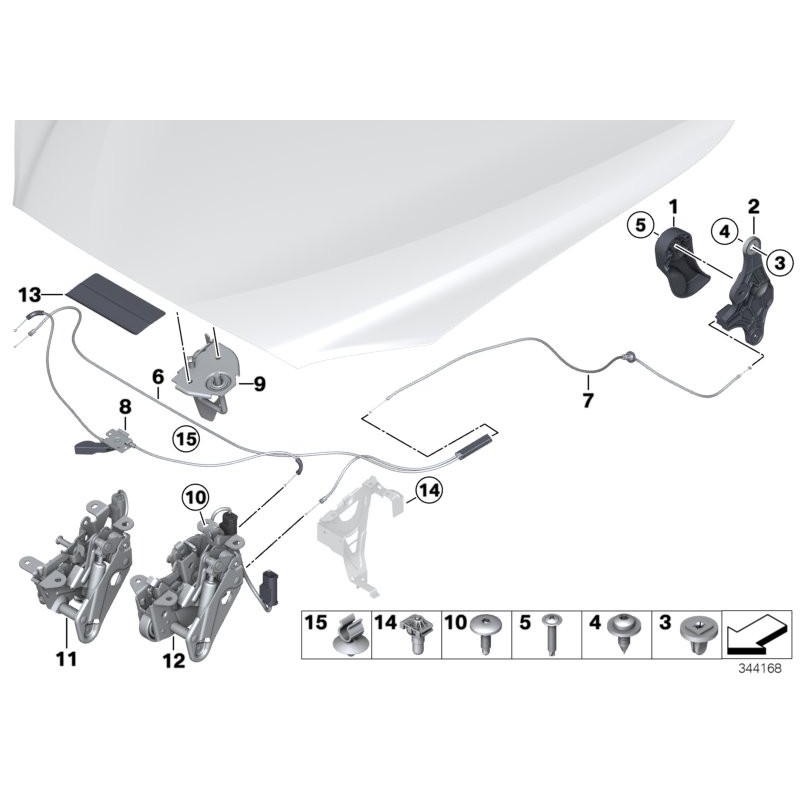 1
2
5
4
3
13
6
9
7
8
15
10
14
11
12

| 15 | 14 | 10 | 5 | 4 | 3 |  |
|---|---|---|---|---|---|---|

344168