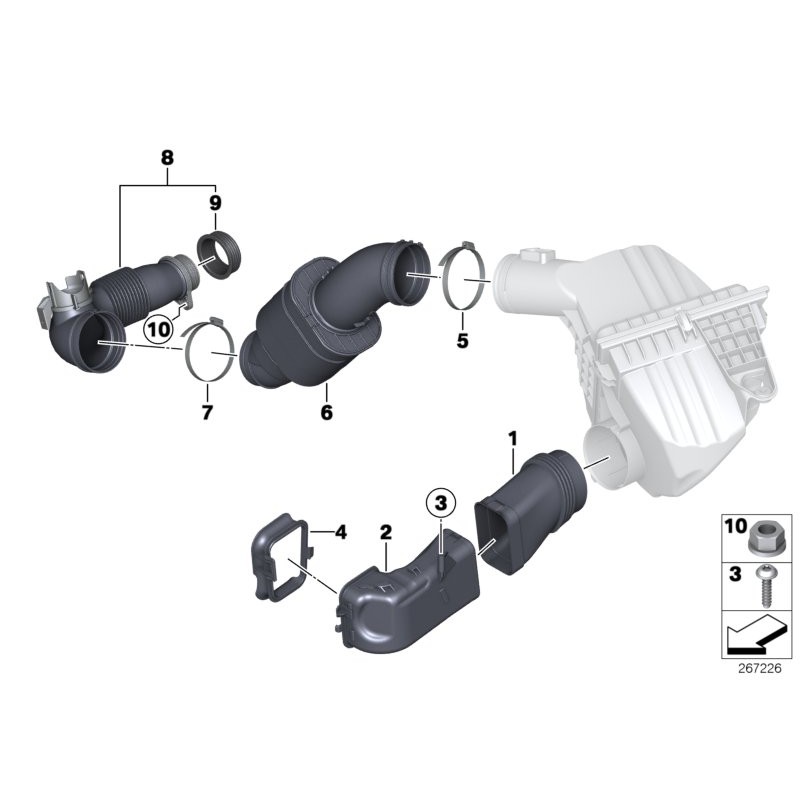 8
9
10
7
6
5
1
3
4
2
10
3
267226