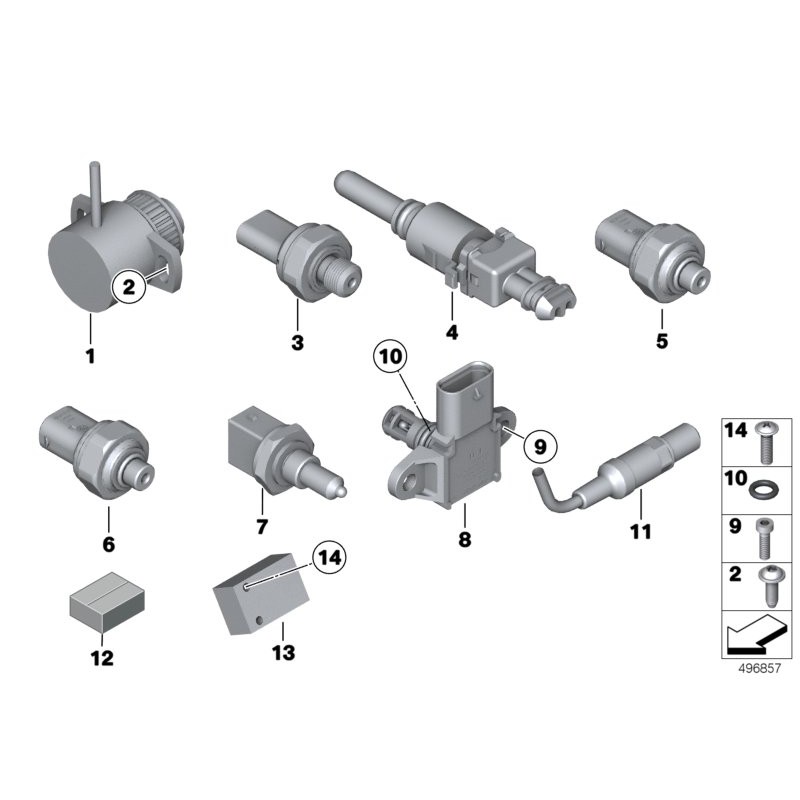 2
1
3
4
5
10
9
6
7
8
11
14
12
13
14
10
9
2
496857