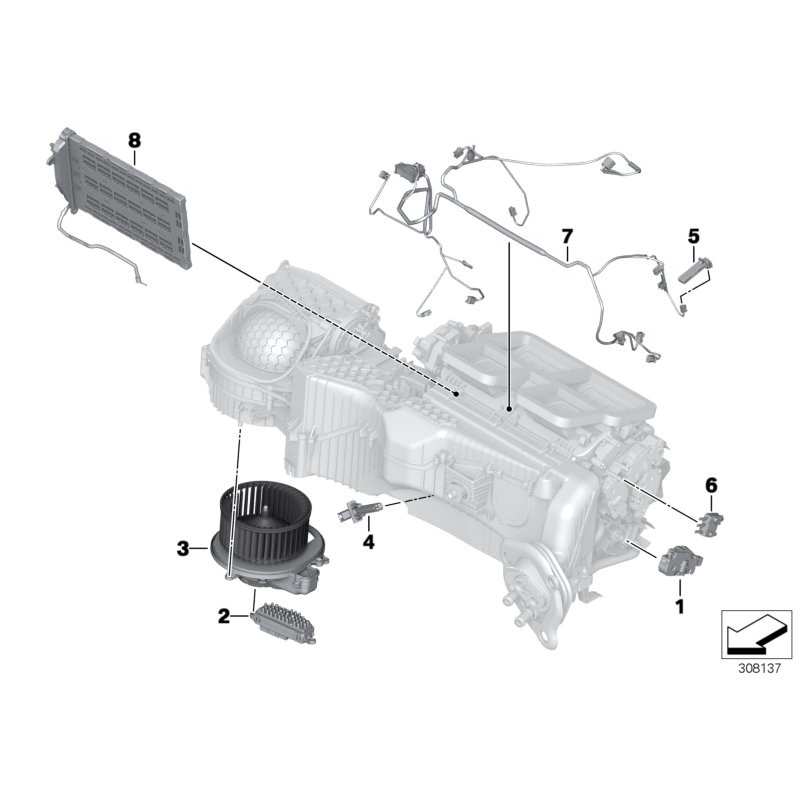 8
7
5
6
4
3
2
1
308137